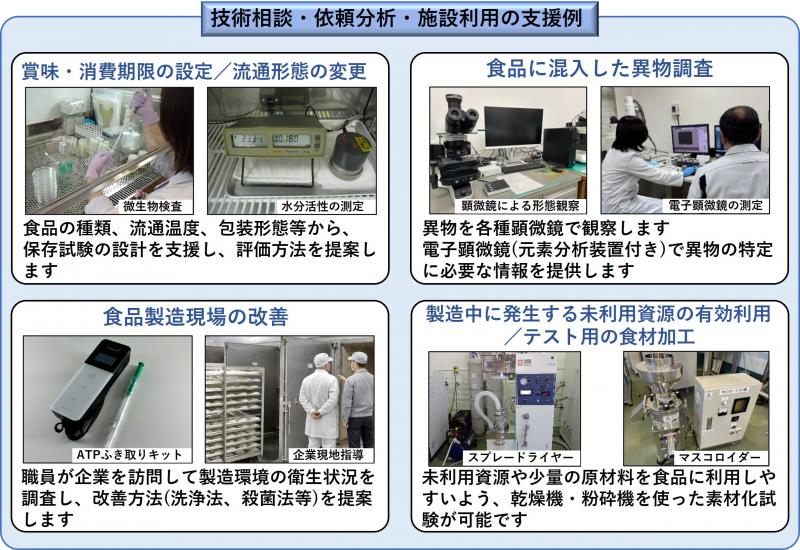 技術相談・依頼分析・施設利用の支援例

賞味・消費期限の設定／流通形態の変更

微生物検査

水分活性の測定

食品の種類、流通温度、包装形態等から、保存試験の設計を支援し、評価方法を提案します

食品に混入した異物調査

顕微鏡による形態観察

電子顕微鏡の測定

異物を各種顕微鏡で観察します
電子顕微鏡(元素分析装置付き)で異物の特定に必要な情報を提供します

食品製造現場の改善

ATPふき取りキット

企業現地指導

職員が企業を訪問して製造環境の衛生状況を調査し、改善方法(洗浄法、殺菌法等)を提案します

製造中に発生する未利用資源の有効利用／テスト用の食材加工

スプレードライヤー

マスコロイダー

未利用資源や少量の原材料を食品に利用しやすいよう、乾燥機・粉砕機を使った素材化試験が可能です