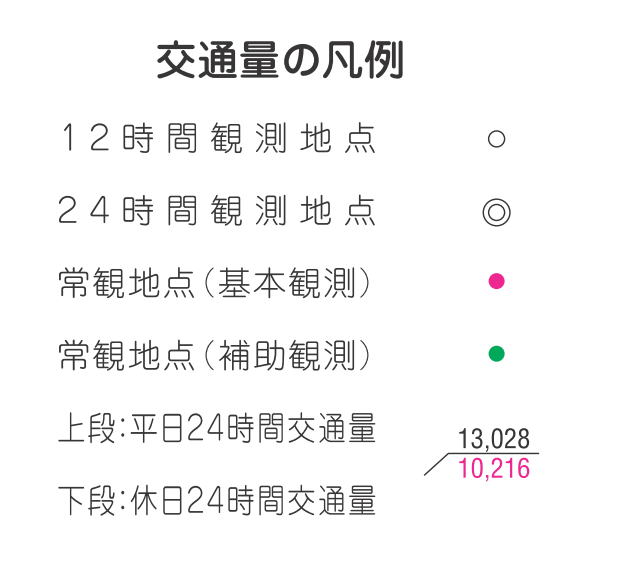 交通量の凡例

12時間観測地点 ○

24時間観測地点 ◎

常観地点(基本観測) ●

常観地点(補助観測) ●

上段:平日24時間交通量

下段:休日24時間交通量

13,028
10,216