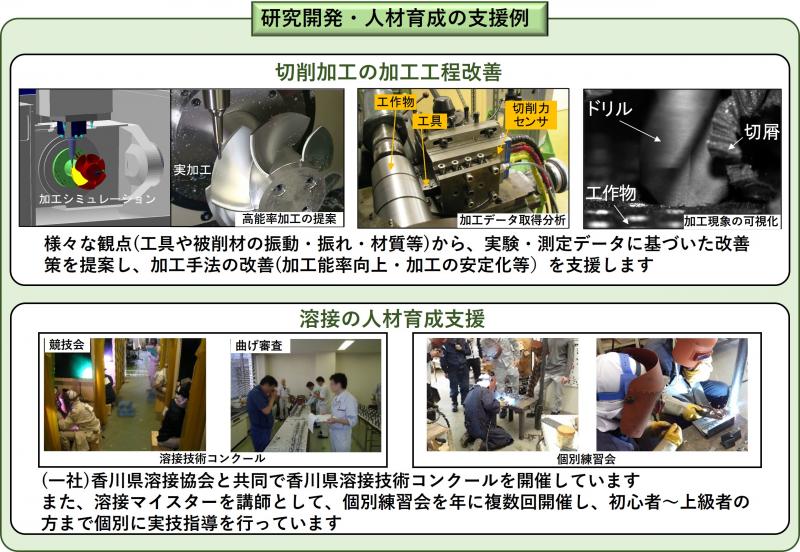 研究開発・人材育成の支援例

切削加工の加工工程改善

加工シミュレーション

実加工

高能率加工の提案

工作物

工具

切削力センサ

加工データ取得分析

ドリル

切屑

工作物

加工現象の可視化

様々な観点(工具や被削材の振動・振れ・材質等)から、実験・測定データに基づいた改善策を提案し、加工手法の改善(加工能率向上・加工の安定化等) を支援します

溶接の人材育成支援

競技会

曲げ審査

溶接技術コンクール

個別練習会

(一社)香川県溶接協会と共同で香川県溶接技術コンクールを開催しています
また、溶接マイスターを講師として、個別練習会を年に複数回開催し、初心者～上級者の方まで個別に実技指導を行っています